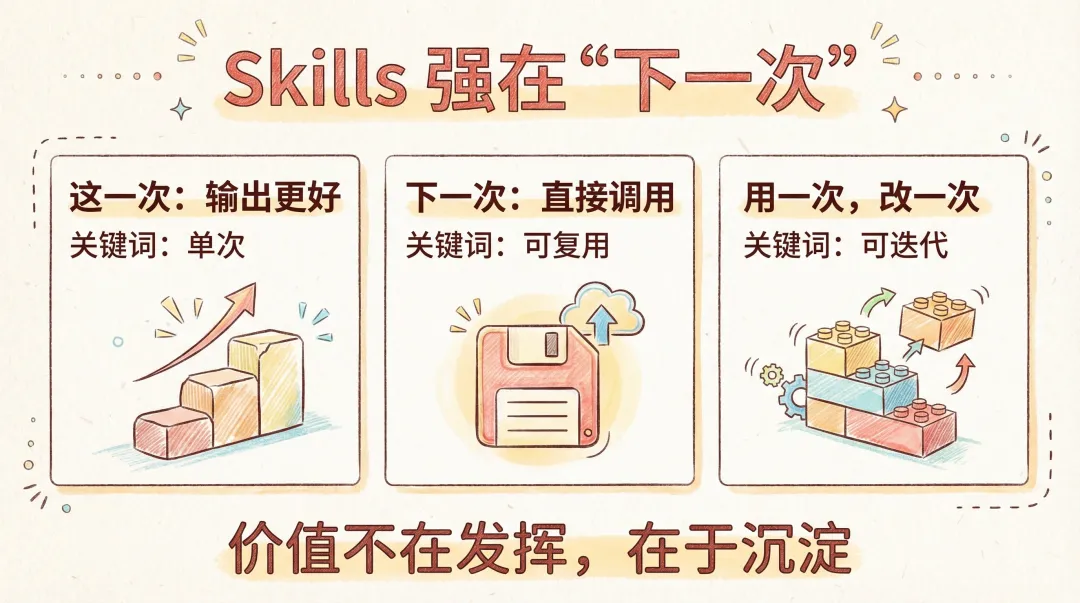 Skills 强在“下一次”

这一次：输出更好
关键词：单次

下一次：直接调用
关键词：可复用

用一次，改一次
关键词：可迭代

价值不在发挥，在于沉淀