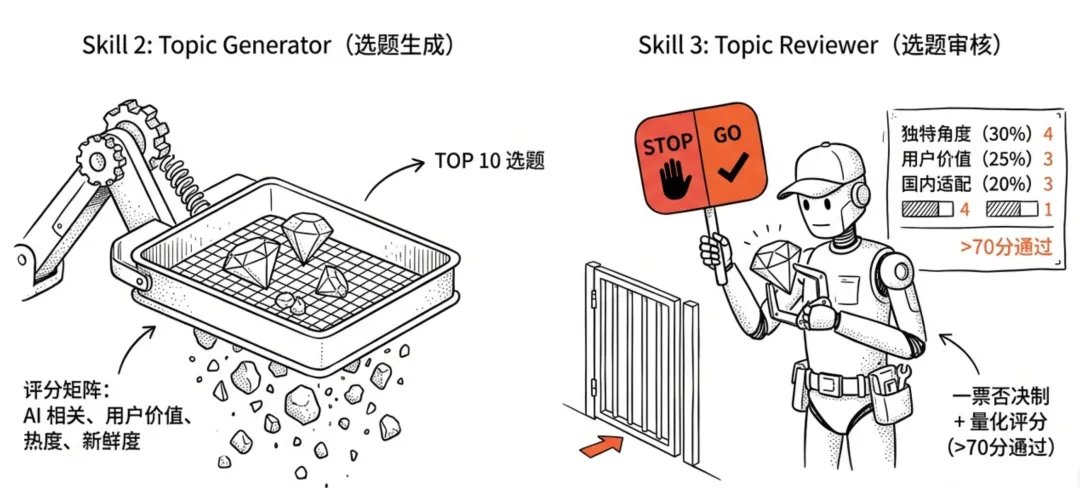 Skill 2: Topic Generator（选题生成）

TOP 10 选题

评分矩阵：
AI 相关、用户价值、
热度、新鲜度

Skill 3: Topic Reviewer（选题审核）

STOP

GO

独特角度（30%）4
用户价值（25%）3
国内适配（20%）3
4
1
>70分通过

一票否决制
+ 量化评分
(>70分通过)