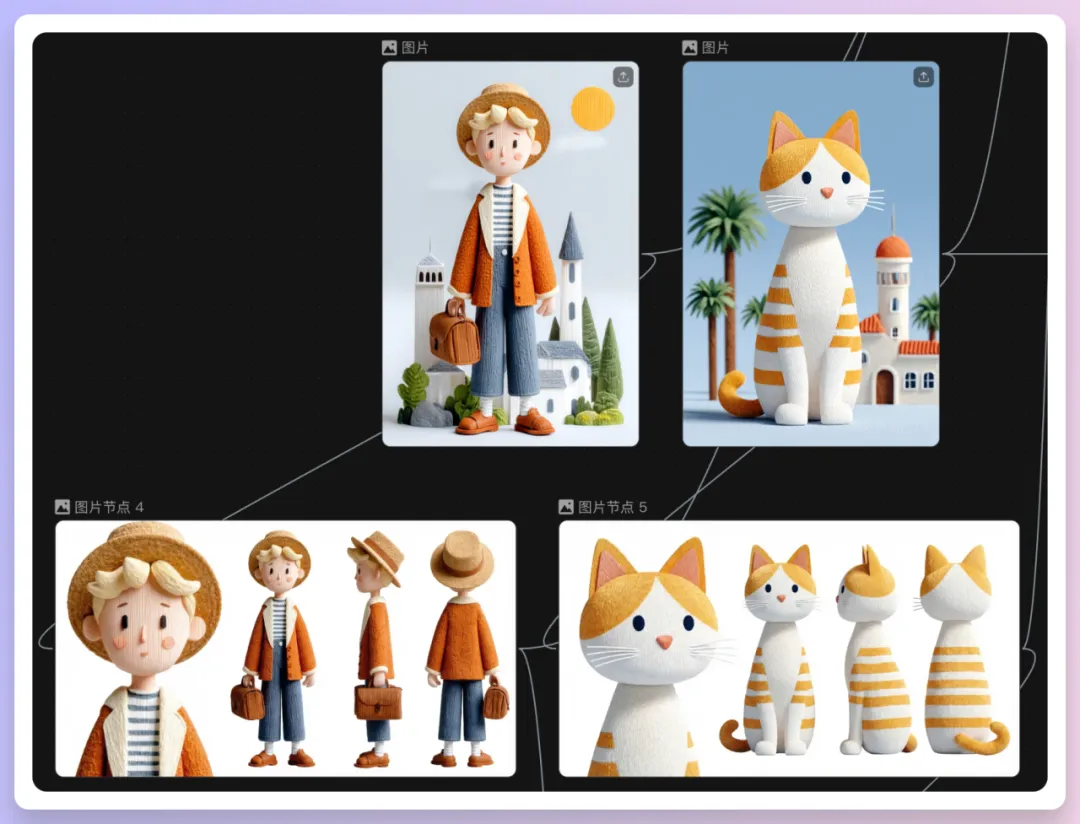 图片

图片

图片节点 4

图片节点 5