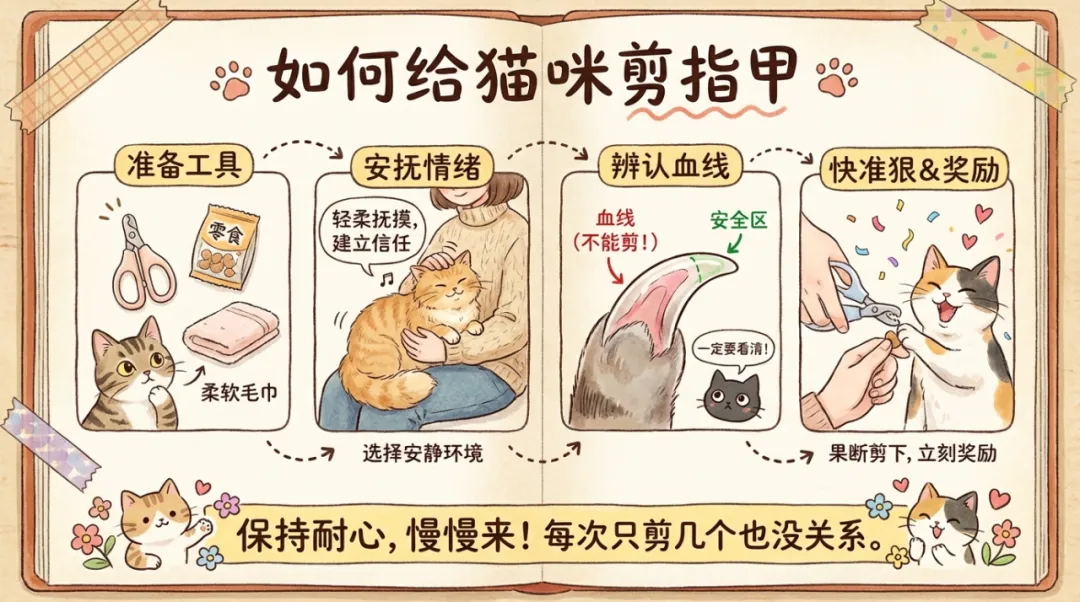 如何给猫咪剪指甲

准备工具

零食

柔软毛巾

安抚情绪

轻柔抚摸，建立信任

选择安静环境

辨认血线

血线（不能剪！）

安全区

一定要看清！

快准狠&奖励

果断剪下，立刻奖励

保持耐心，慢慢来！每次只剪几个也没关系。