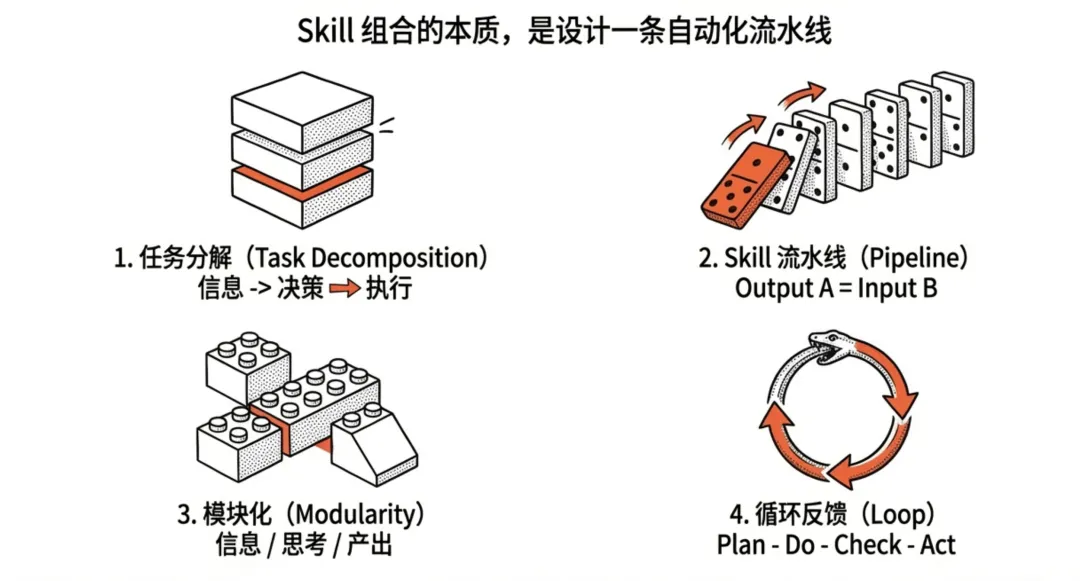 Skill 组合的本质，是设计一条自动化流水线

1. 任务分解（Task Decomposition）
信息 -> 决策 ➡ 执行

2. Skill 流水线（Pipeline）
Output A = Input B

3. 模块化（Modularity）
信息 / 思考 / 产出

4. 循环反馈（Loop）
Plan - Do - Check - Act